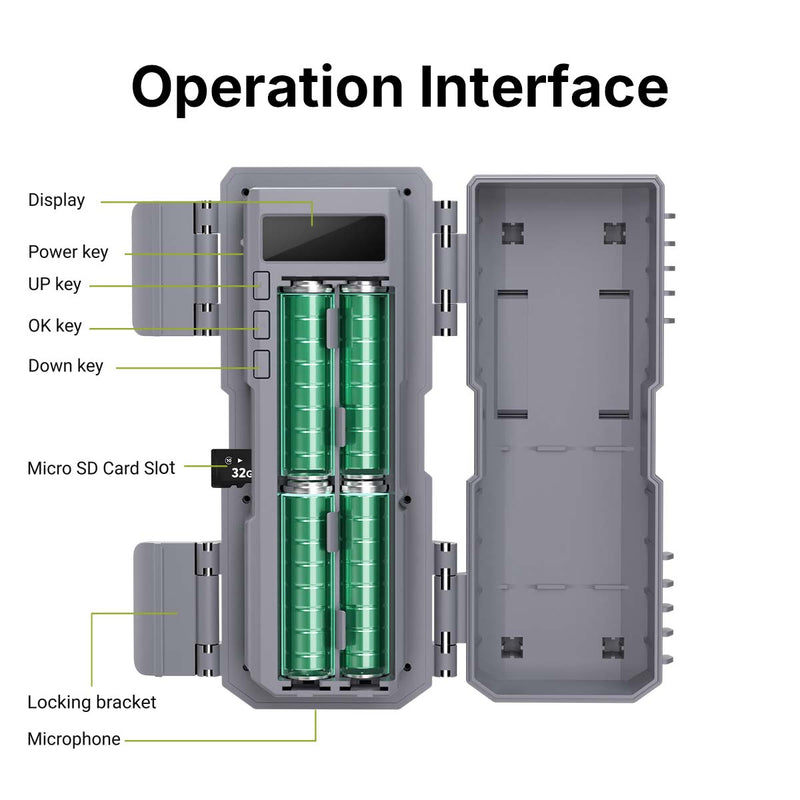 Operation Interface

Display

Power key

UP key

OK key

Down key

Micro SD Card Slot

32G

Locking bracket

Microphone